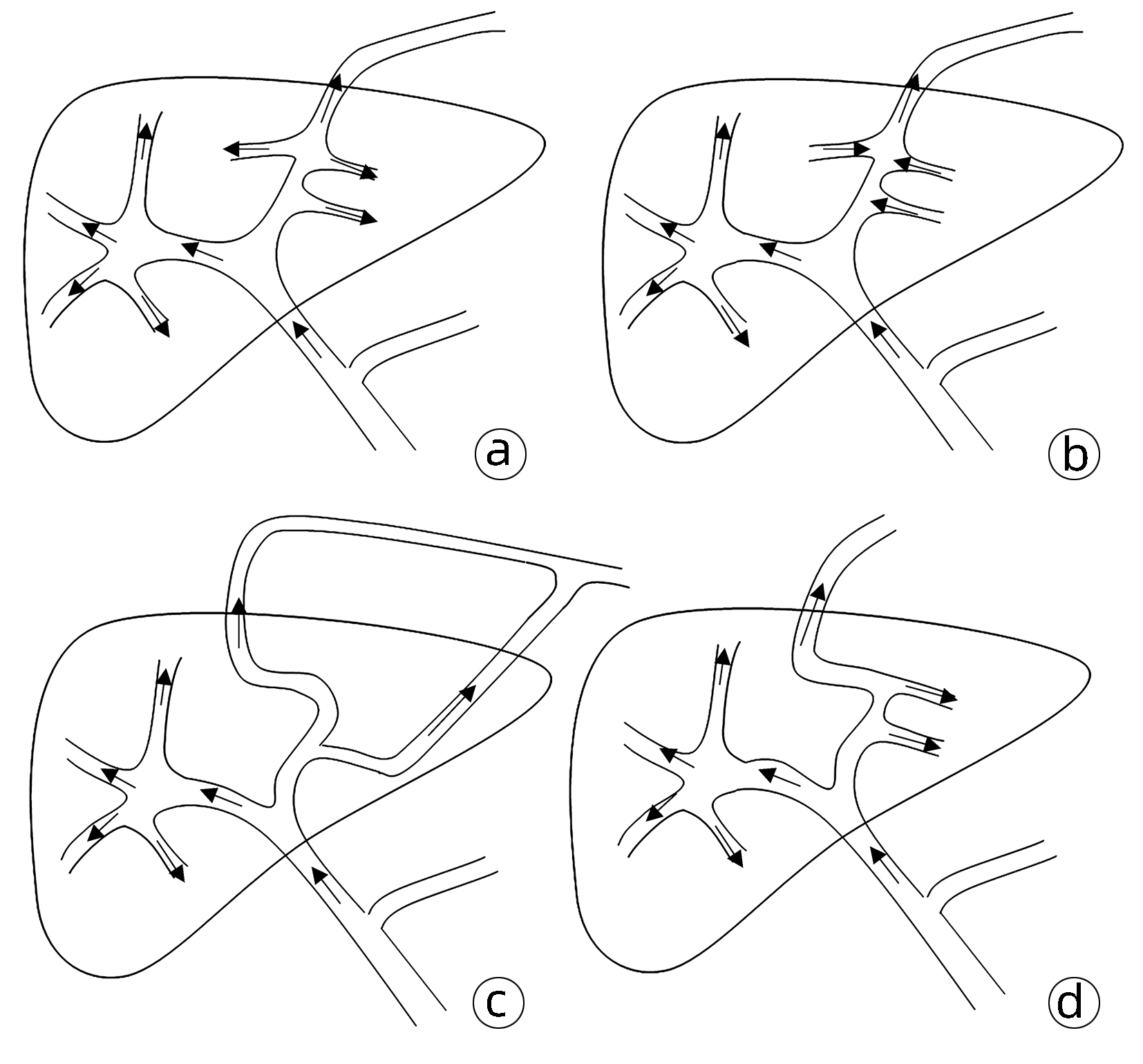 a

b

c

d